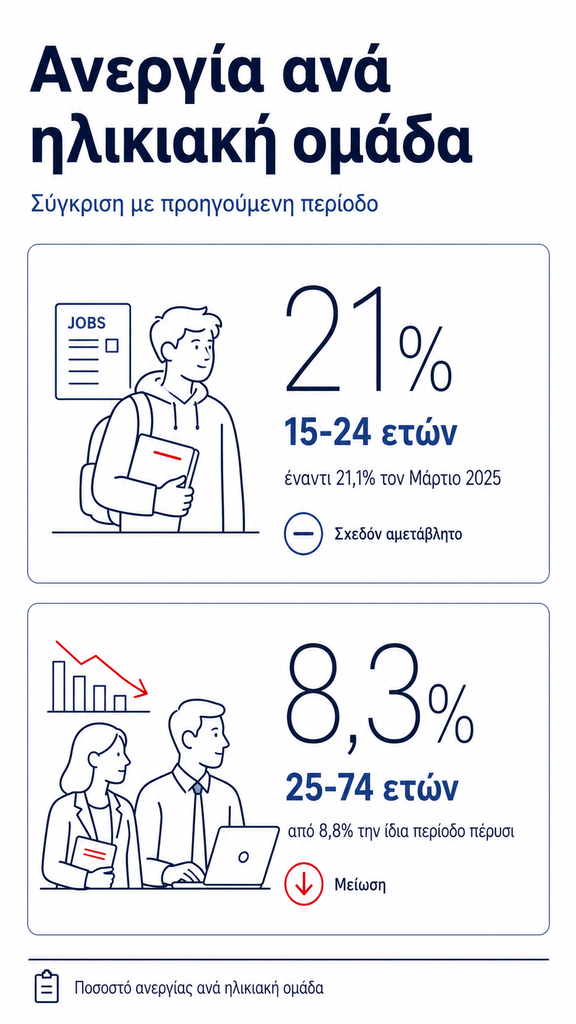 Ανεργία ανά ηλικιακή ομάδα

Σύγκριση με προηγούμενη περίοδο

JOBS

21%

15-24 ετών

έναντι 21,1% τον Μάρτιο 2025

Σχεδόν αμετάβλητο

8,3%

25-74 ετών

από 8,8% την ίδια περίοδο πέρυσι

Μείωση

Ποσοστό ανεργίας ανά ηλικιακή ομάδα