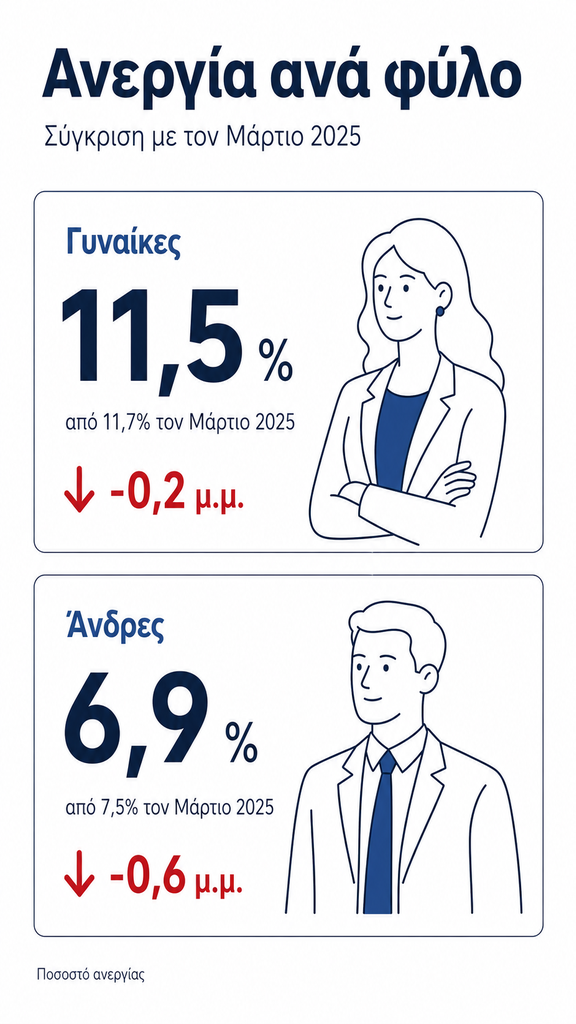 Ανεργία ανά φύλο

Σύγκριση με τον Μάρτιο 2025

Γυναίκες

11,5 %

από 11,7% τον Μάρτιο 2025

↓ -0,2 μ.μ.

Άνδρες

6,9 %

από 7,5% τον Μάρτιο 2025

↓ -0,6 μ.μ.

Ποσοστό ανεργίας