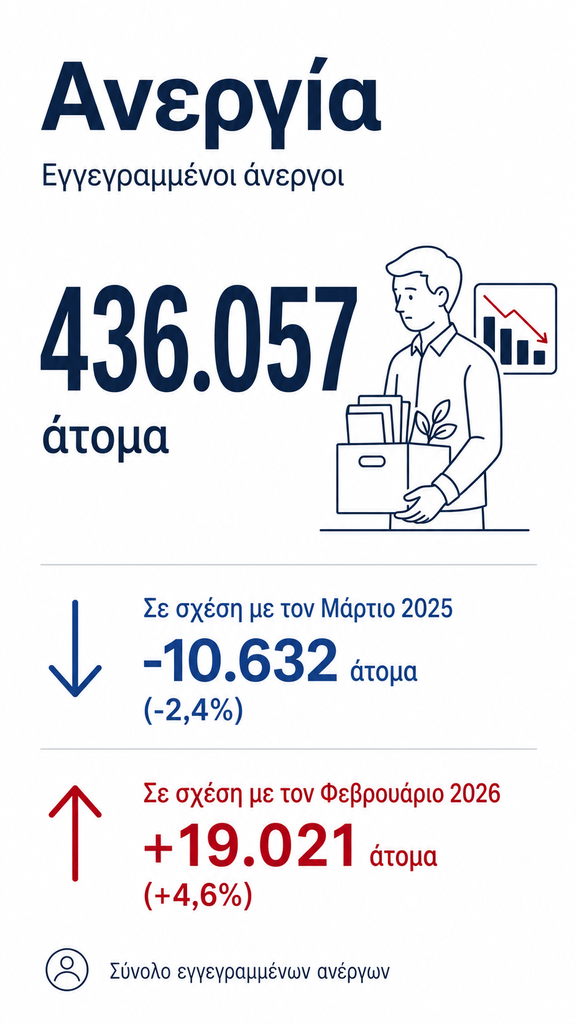 Ανεργία

Εγγεγραμμένοι άνεργοι

436.057

άτομα

Σε σχέση με τον Μάρτιο 2025

-10.632 άτομα

(-2,4%)

Σε σχέση με τον Φεβρουάριο 2026

+19.021 άτομα

(+4,6%)

Σύνολο εγγεγραμμένων ανέργων