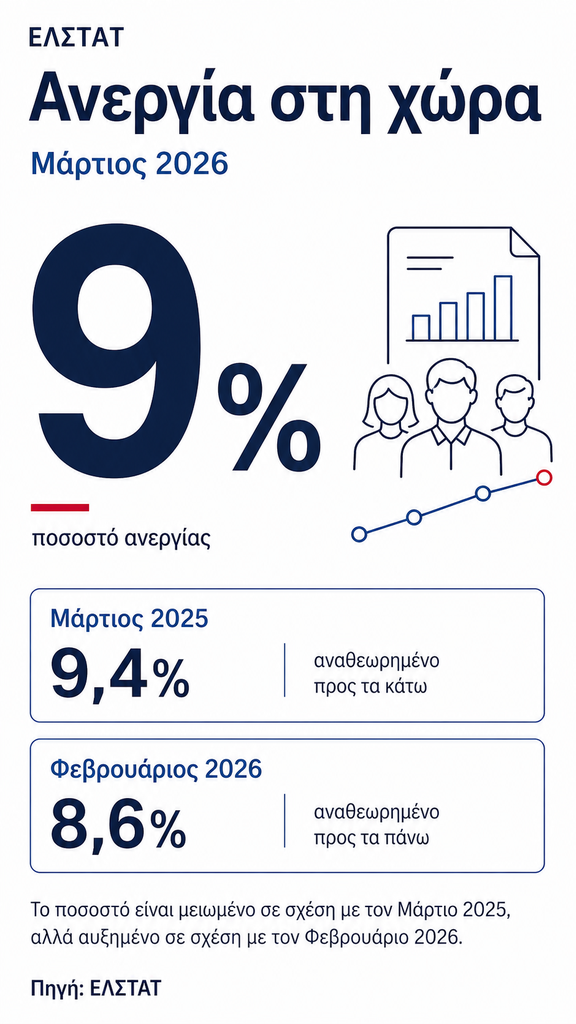 ΕΛΣΤΑΤ

Ανεργία στη χώρα

Μάρτιος 2026

9%

ποσοστό ανεργίας

Μάρτιος 2025

9,4%

αναθεωρημένο προς τα κάτω

Φεβρουάριος 2026

8,6%

αναθεωρημένο προς τα πάνω

Το ποσοστό είναι μειωμένο σε σχέση με τον Μάρτιο 2025, αλλά αυξημένο σε σχέση με τον Φεβρουάριο 2026.

Πηγή: ΕΛΣΤΑΤ