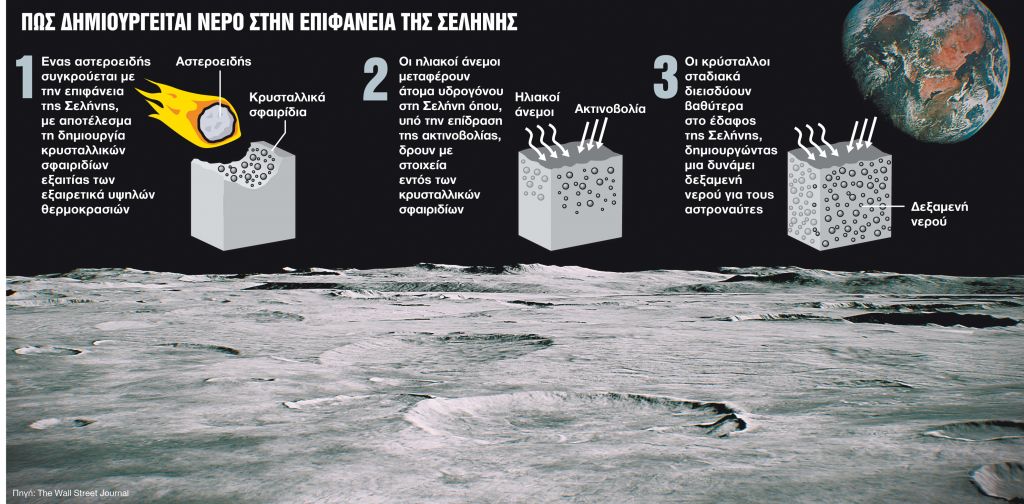 ΠΩΣ ΔΗΜΙΟΥΡΓΕΙΤΑΙ ΝΕΡΟ ΣΤΗΝ ΕΠΙΦΑΝΕΙΑ ΤΗΣ ΣΕΛΗΝΗΣ

1 Ενας αστεροειδής συγκρούεται με την επιφάνεια της Σελήνης, με αποτέλεσμα τη δημιουργία κρυσταλλικών σφαιριδίων εξαιτίας των εξαιρετικά υψηλών θερμοκρασιών

Αστεροειδής

Κρυσταλλικά σφαιρίδια

2 Οι ηλιακοί άνεμοι μεταφέρουν άτομα υδρογόνου στη Σελήνη όπου, υπό την επίδραση της ακτινοβολίας, δρουν με στοιχεία εντός των κρυσταλλικών σφαιριδίων

Ηλιακοί άνεμοι

Ακτινοβολία

3 Οι κρύσταλλοι σταδιακά διεισδύουν βαθύτερα στο έδαφος της Σελήνης, δημιουργώντας μια δυνάμει δεξαμενή νερού για τους αστροναύτες

Δεξαμενή νερού

Πηγή: The Wall Street Journal